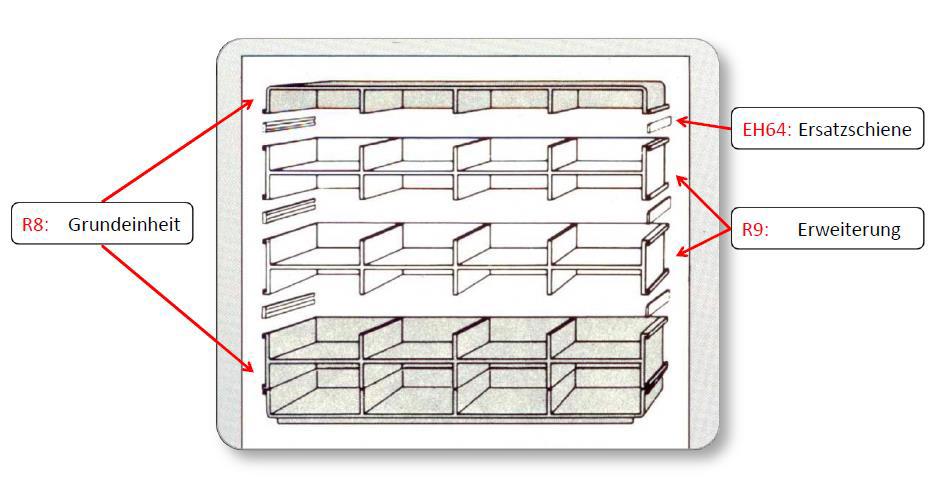 R8: Grundeinheit

EH64: Ersatzschiene

R9: Erweiterung